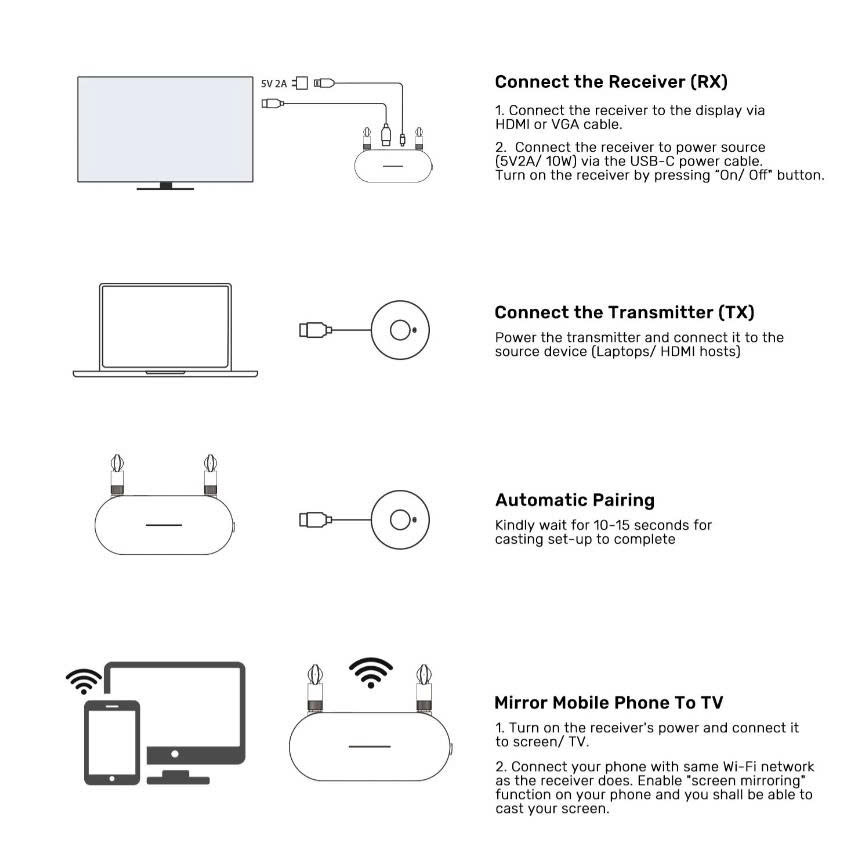 5V 2A

Connect the Receiver (RX)

1. Connect the receiver to the display via HDMI or VGA cable.

2. Connect the receiver to power source (5V2A/ 10W) via the USB-C power cable. Turn on the receiver by pressing "On/ Off" button.

Connect the Transmitter (TX)

Power the transmitter and connect it to the source device (Laptops/ HDMI hosts)

Automatic Pairing

Kindly wait for 10-15 seconds for casting set-up to complete

Mirror Mobile Phone To TV

1. Turn on the receiver's power and connect it to screen/ TV.

2. Connect your phone with same Wi-Fi network as the receiver does. Enable "screen mirroring" function on your phone and you shall be able to cast your screen.